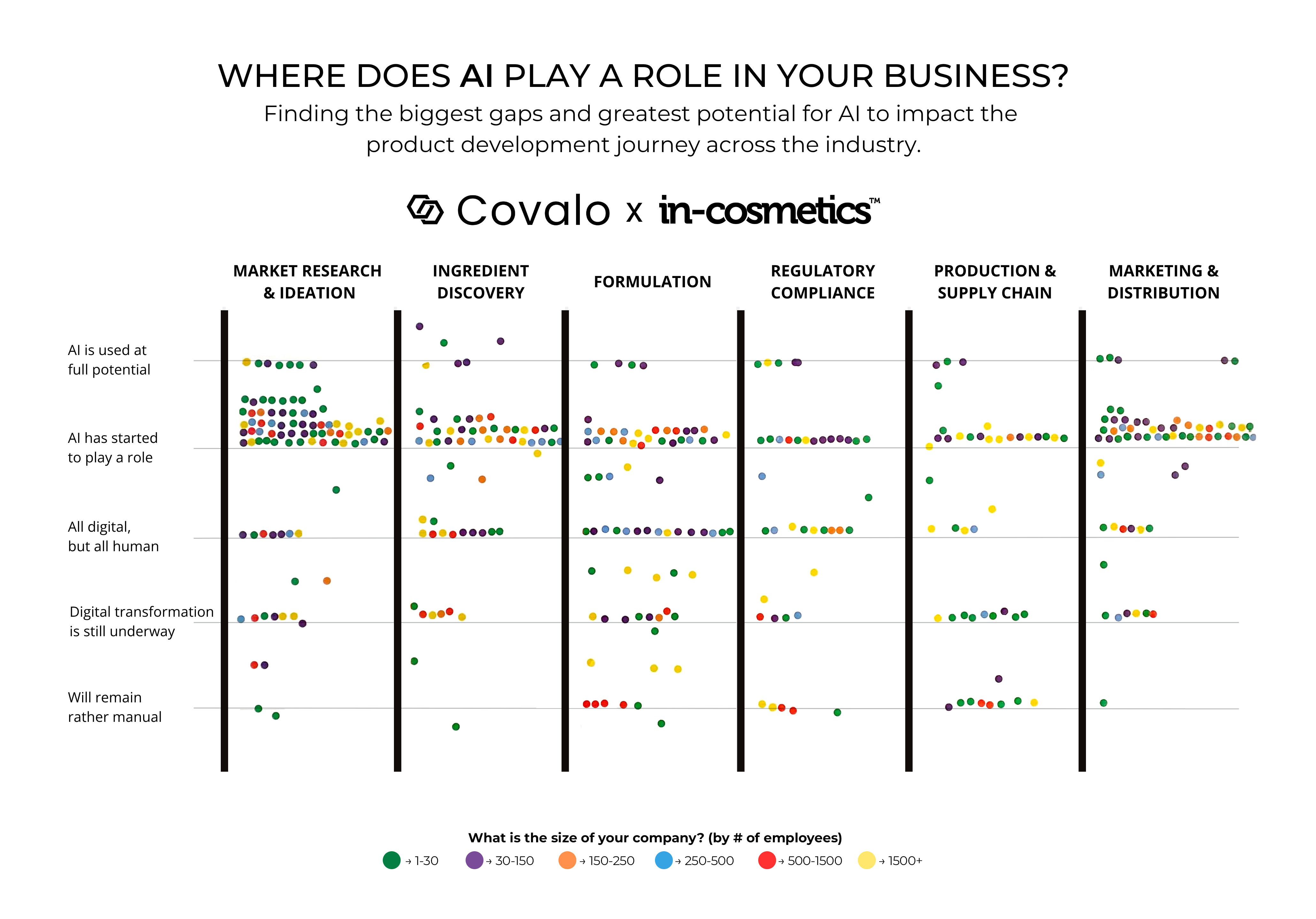 WHERE DOES AI PLAY A ROLE IN YOUR BUSINESS?

Finding the biggest gaps and greatest potential for AI to impact the product development journey across the industry.

Covalo x in-cosmetics™

MARKET RESEARCH & IDEATION

INGREDIENT DISCOVERY

FORMULATION

REGULATORY COMPLIANCE

PRODUCTION & SUPPLY CHAIN

MARKETING & DISTRIBUTION

AI is used at full potential

AI has started to play a role

All digital, but all human

Digital transformation is still underway

Will remain rather manual

What is the size of your company? (by # of employees)

→ 1-30 → 30-150 → 150-250 → 250-500 → 500-1500 → 1500+